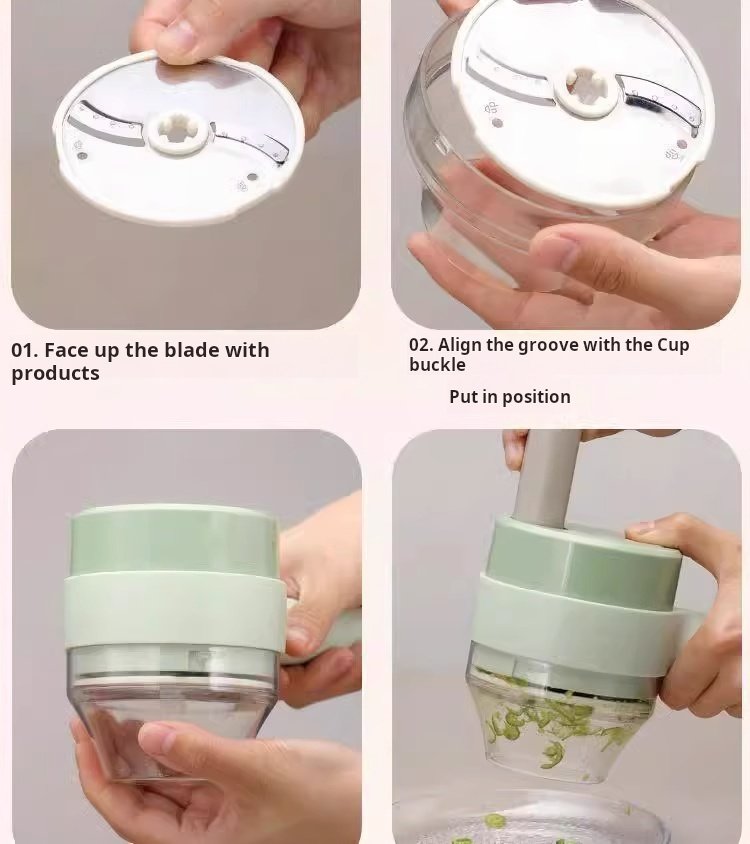 01. Face up the blade with products

02. Align the groove with the Cup buckle

Put in position